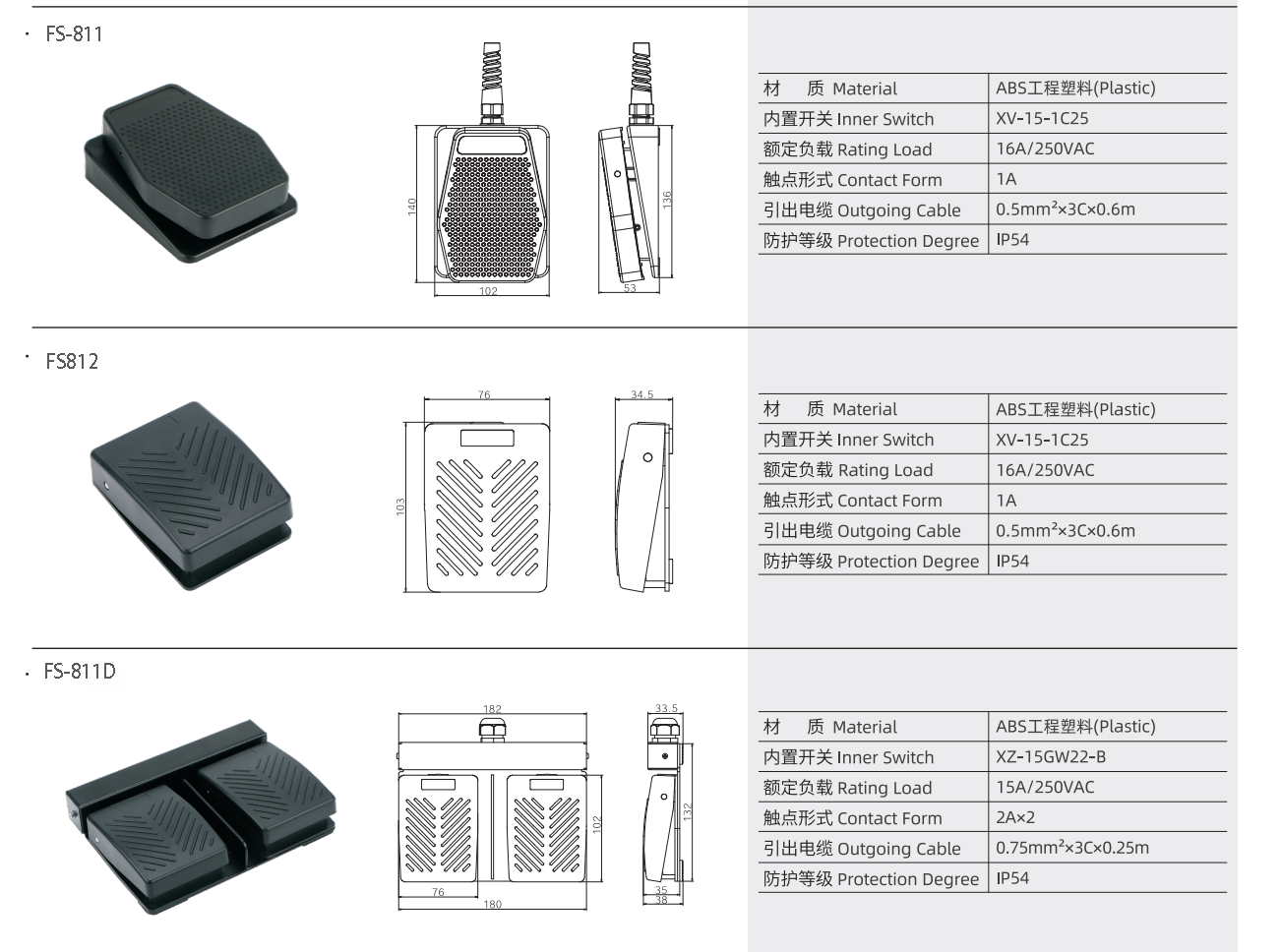 · FS-811

140
102
136
53

| 材　质 Material | ABS工程塑料(Plastic) |
|---|---|
| 内置开关 Inner Switch | XV-15-1C25 |
| 额定负载 Rating Load | 16A/250VAC |
| 触点形式 Contact Form | 1A |
| 引出电缆 Outgoing Cable | 0.5mm²×3C×0.6m |
| 防护等级 Protection Degree | IP54 |

· FS812

76
103
34.5

| 材　质 Material | ABS工程塑料(Plastic) |
|---|---|
| 内置开关 Inner Switch | XV-15-1C25 |
| 额定负载 Rating Load | 16A/250VAC |
| 触点形式 Contact Form | 1A |
| 引出电缆 Outgoing Cable | 0.5mm²×3C×0.6m |
| 防护等级 Protection Degree | IP54 |

· FS-811D

182
102
76
180
33.5
132
35
38

| 材　质 Material | ABS工程塑料(Plastic) |
|---|---|
| 内置开关 Inner Switch | XZ-15GW22-B |
| 额定负载 Rating Load | 15A/250VAC |
| 触点形式 Contact Form | 2A×2 |
| 引出电缆 Outgoing Cable | 0.75mm²×3C×0.25m |
| 防护等级 Protection Degree | IP54 |