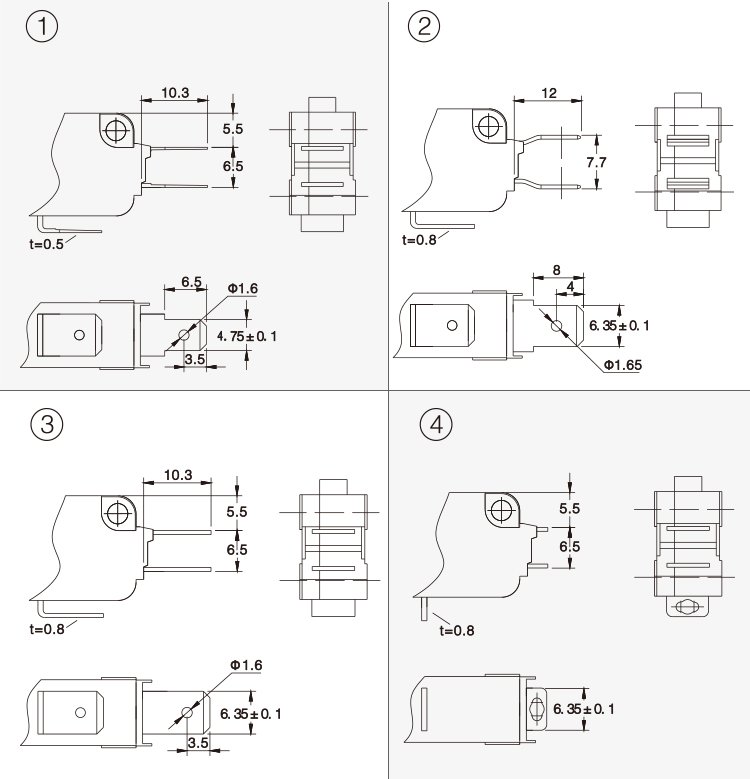 ①

10.3

5.5

6.5

t=0.5

6.5

Φ1.6

4.75±0.1

3.5

②

12

7.7

t=0.8

8

4

6.35±0.1

Φ1.65

③

10.3

5.5

6.5

t=0.8

Φ1.6

6.35±0.1

3.5

④

5.5

6.5

t=0.8

6.35±0.1