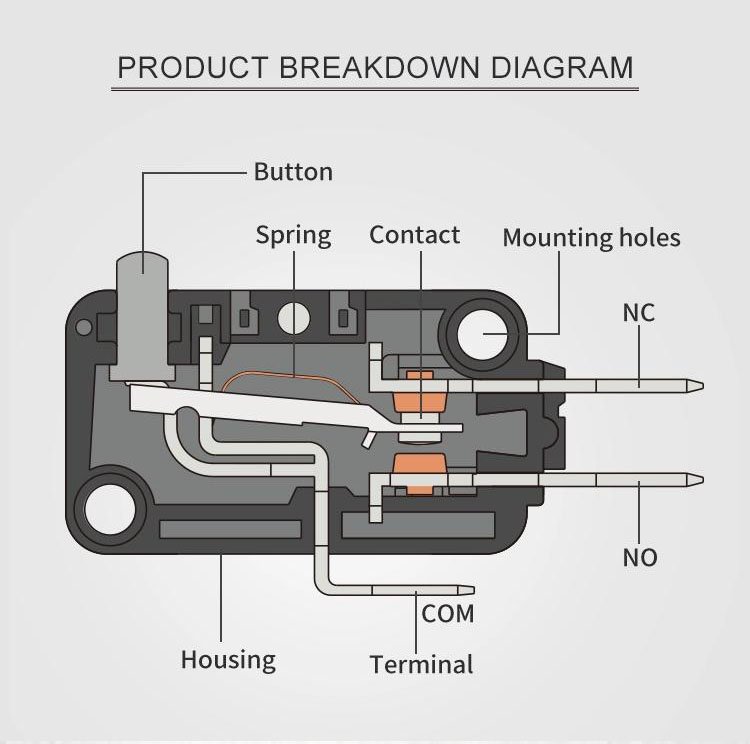 PRODUCT BREAKDOWN DIAGRAM

Button

Spring

Contact

Mounting holes

NC

NO

COM

Housing

Terminal