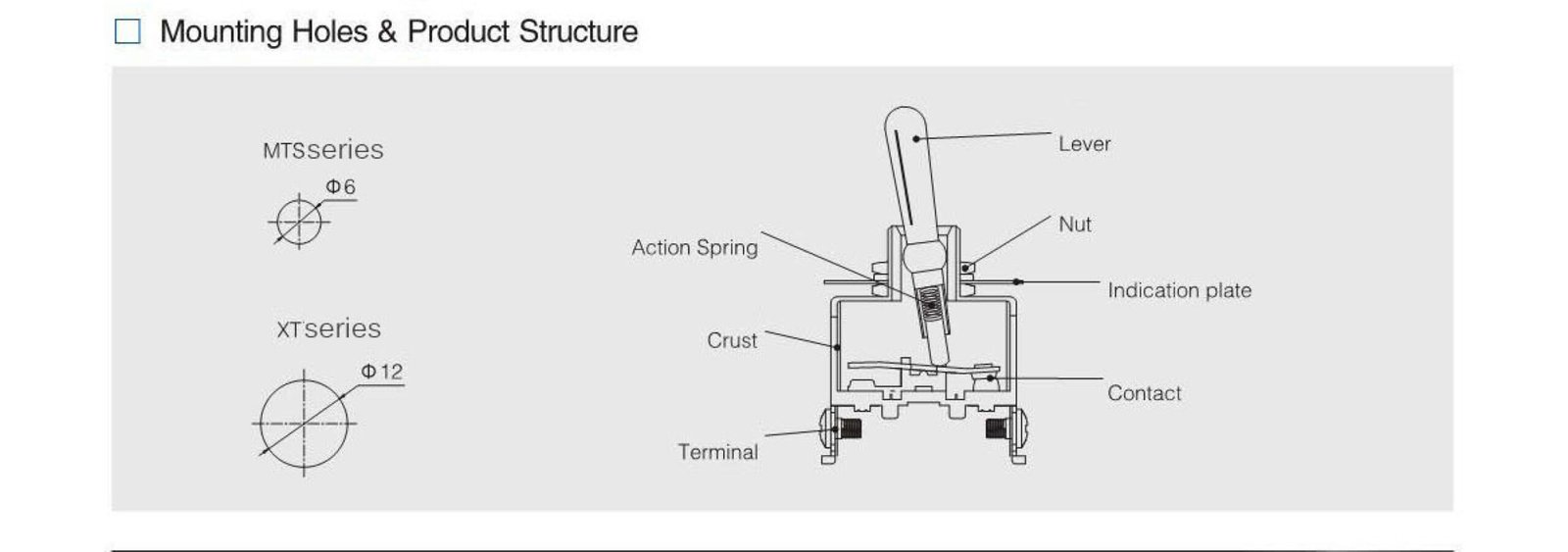 Mounting Holes & Product Structure

MTSseries

Φ6

XTseries

Φ12

Lever

Nut

Action Spring

Indication plate

Crust

Contact

Terminal