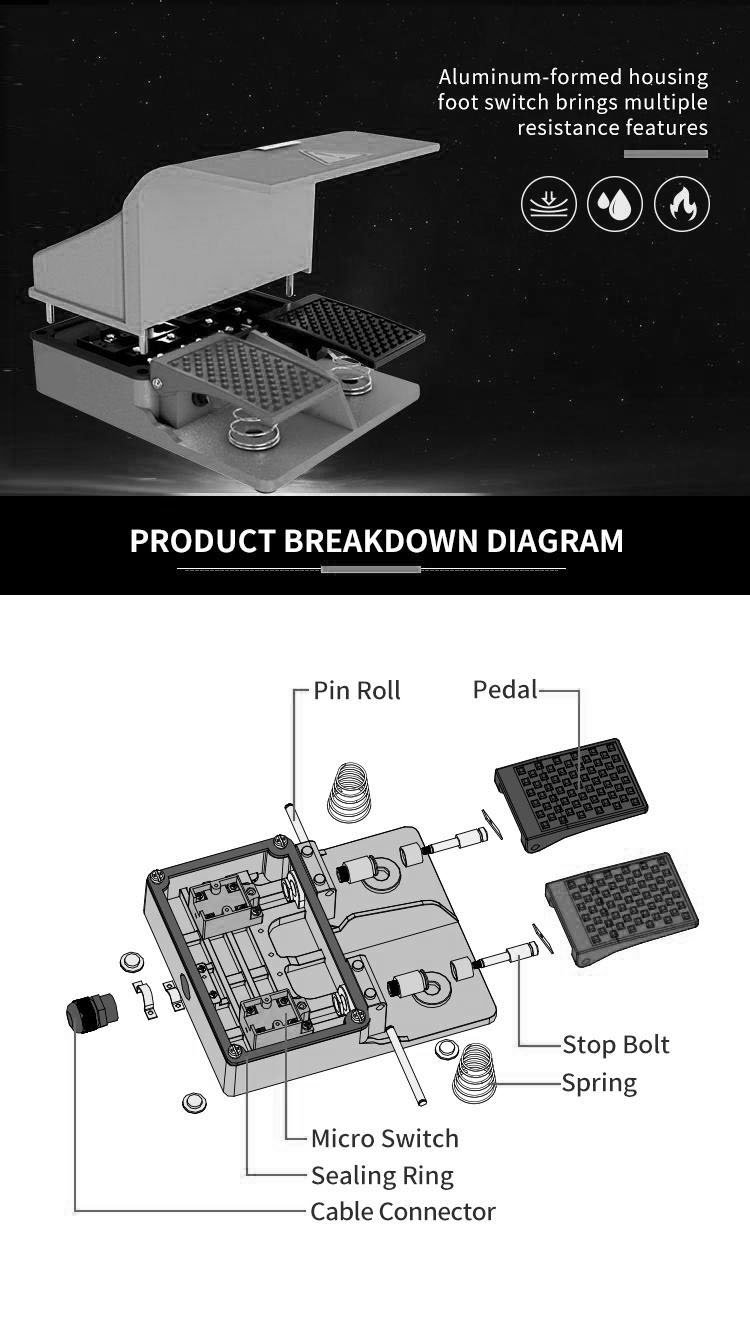 Aluminum-formed housing foot switch brings multiple resistance features

PRODUCT BREAKDOWN DIAGRAM

Pin Roll
Pedal
Stop Bolt
Spring
Micro Switch
Sealing Ring
Cable Connector