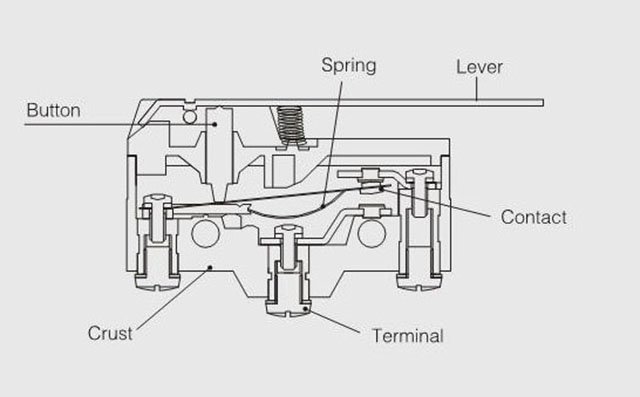 Spring
Lever
Button
Contact
Crust
Terminal